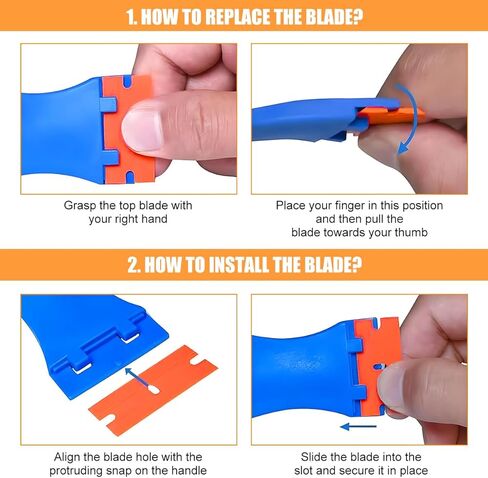 1. HOW TO REPLACE THE BLADE?

Grasp the top blade with your right hand

Place your finger in this position and then pull the blade towards your thumb

2. HOW TO INSTALL THE BLADE?

Align the blade hole with the protruding snap on the handle

Slide the blade into the slot and secure it in place