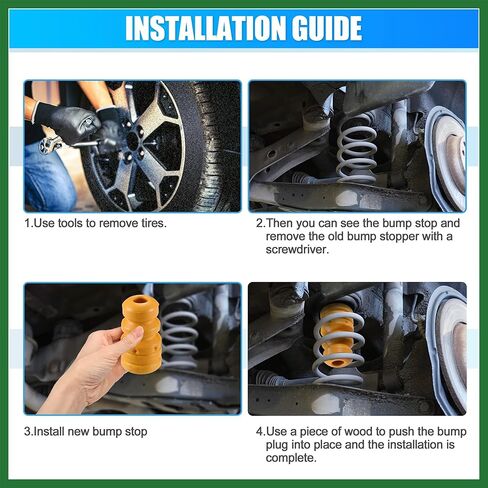 INSTALLATION GUIDE

1.Use tools to remove tires.

2.Then you can see the bump stop and remove the old bump stopper with a screwdriver.

3.Install new bump stop

4.Use a piece of wood to push the bump plug into place and the installation is complete.