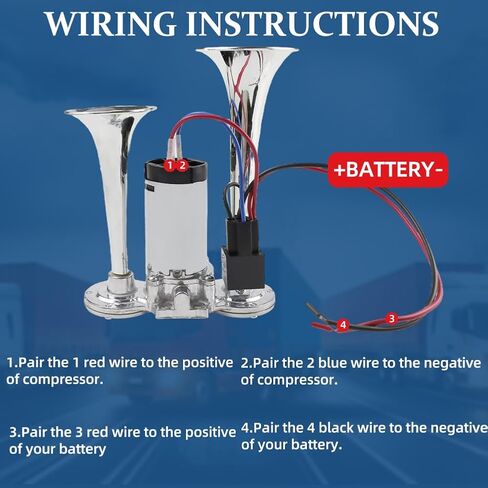 WIRING INSTRUCTIONS

1 2

+BATTERY-

4 3

1.Pair the 1 red wire to the positive of compressor.

2.Pair the 2 blue wire to the negative of compressor.

3.Pair the 3 red wire to the positive of your battery

4.Pair the 4 black wire to the negative of your battery.