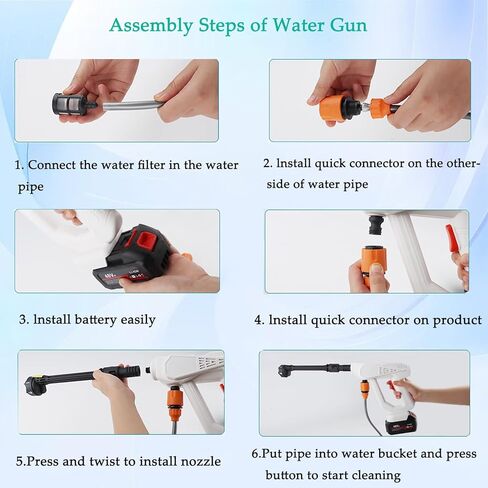 Assembly Steps of Water Gun

1. Connect the water filter in the water pipe

2. lnstall quick connector on the other-side of water pipe

3. lnstall battery easily

4. lnstall quick connector on product

5.Press and twist to install nozzle

6.Put pipe into water bucket and press button to start cleaning