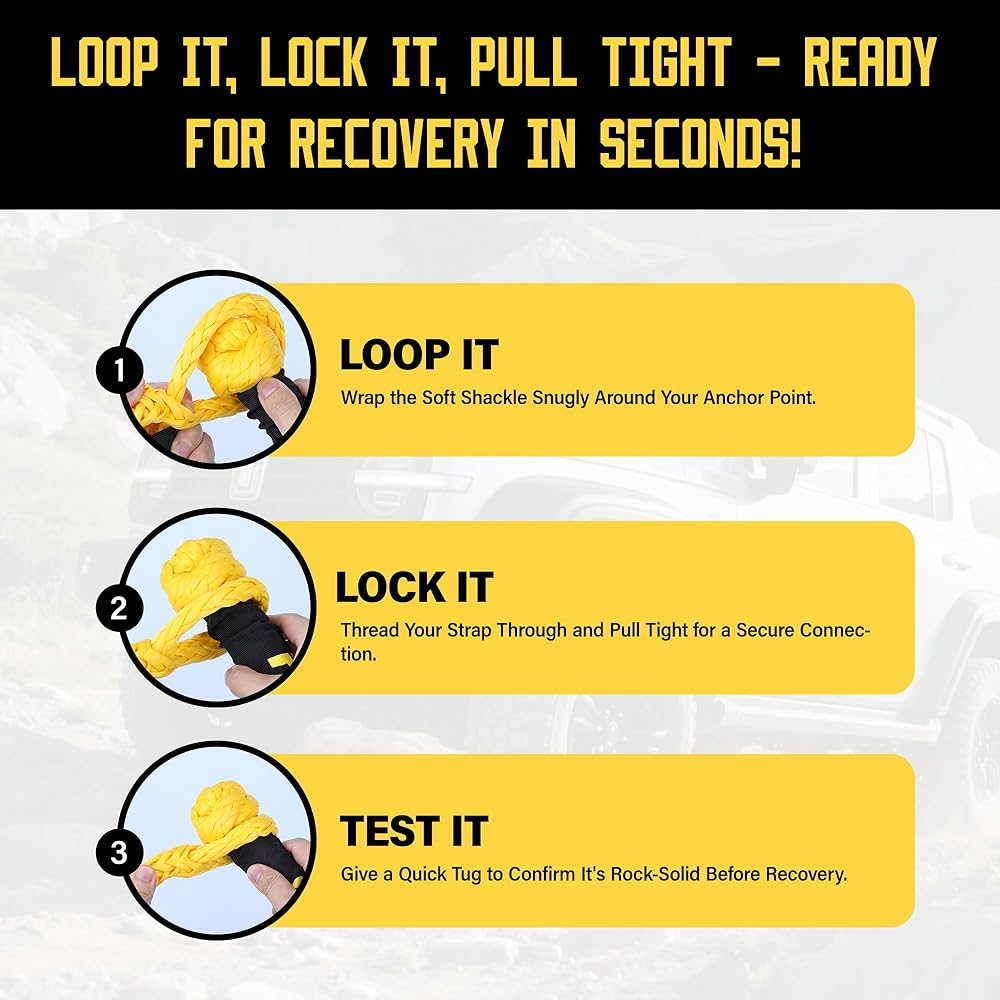 LOOP IT, LOCK IT, PULL TIGHT - READY FOR RECOVERY IN SECONDS!

1

LOOP IT

Wrap the Soft Shackle Snugly Around Your Anchor Point.

2

LOCK IT

Thread Your Strap Through and Pull Tight for a Secure Connection.

3

TEST IT

Give a Quick Tug to Confirm It's Rock-Solid Before Recovery.