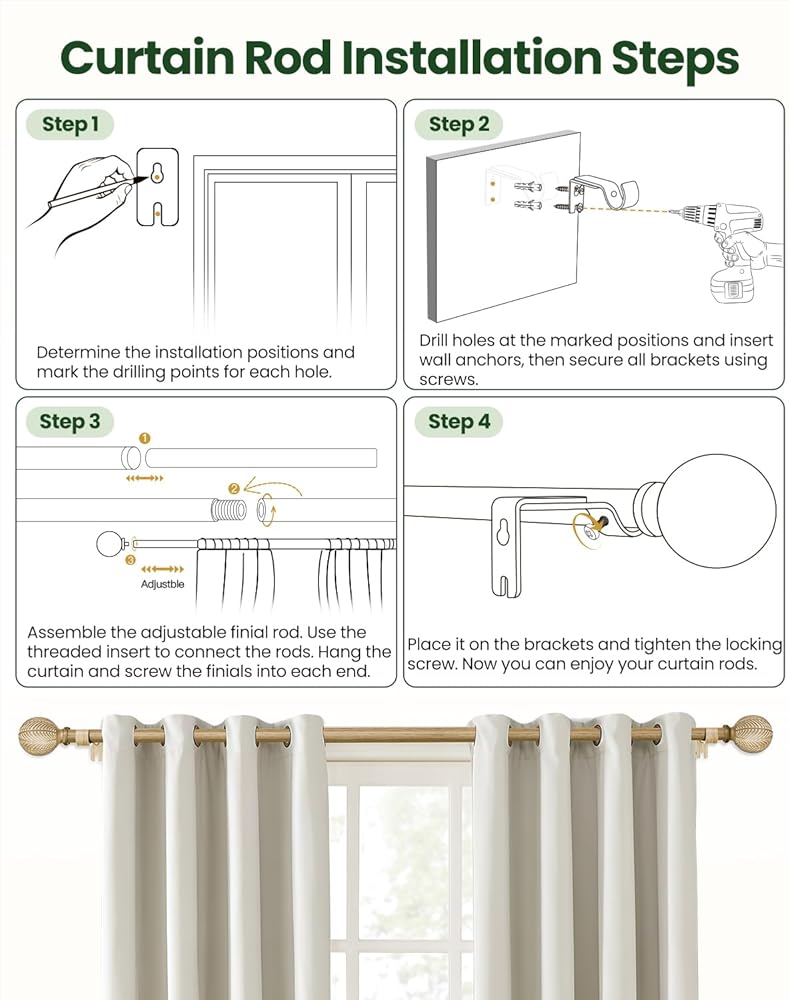 Curtain Rod Installation Steps

Step 1

Determine the installation positions and mark the drilling points for each hole.

Step 2

Drill holes at the marked positions and insert wall anchors, then secure all brackets using screws.

Step 3

1

2

3

Adjustble

Assemble the adjustable finial rod. Use the threaded insert to connect the rods. Hang the curtain and screw the finials into each end.

Step 4

Place it on the brackets and tighten the locking screw. Now you can enjoy your curtain rods.