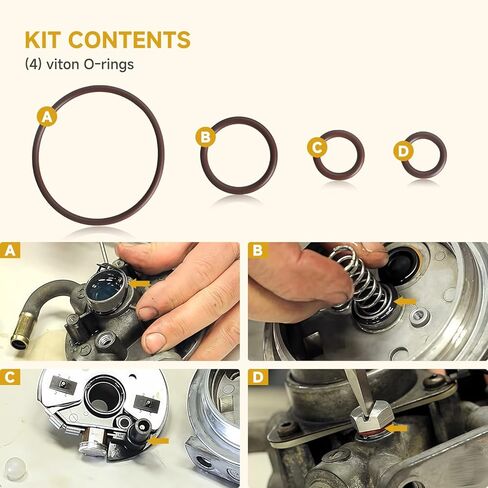 KIT CONTENTS
(4) viton O-rings

A

B

C

D

A

B

C

D