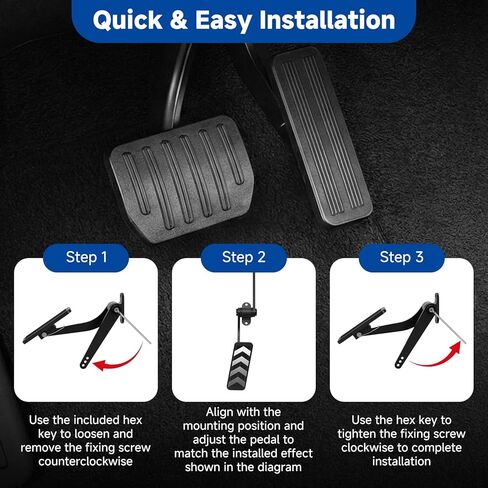 Quick & Easy Installation

Step 1

Use the included hex key to loosen and remove the fixing screw counterclockwise

Step 2

Align with the mounting position and adjust the pedal to match the installed effect shown in the diagram

Step 3

Use the hex key to tighten the fixing screw clockwise to complete installation