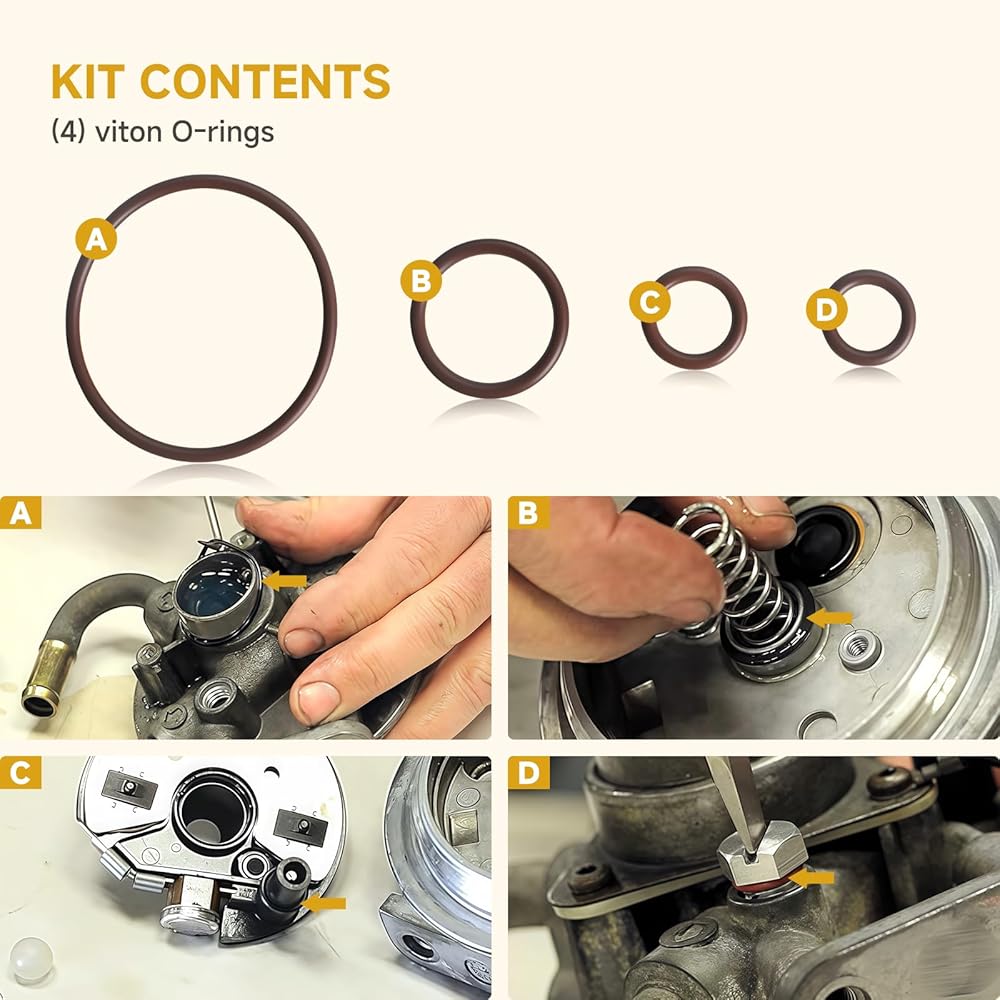 KIT CONTENTS
(4) viton O-rings

A

B

C

D

A

B

C

D