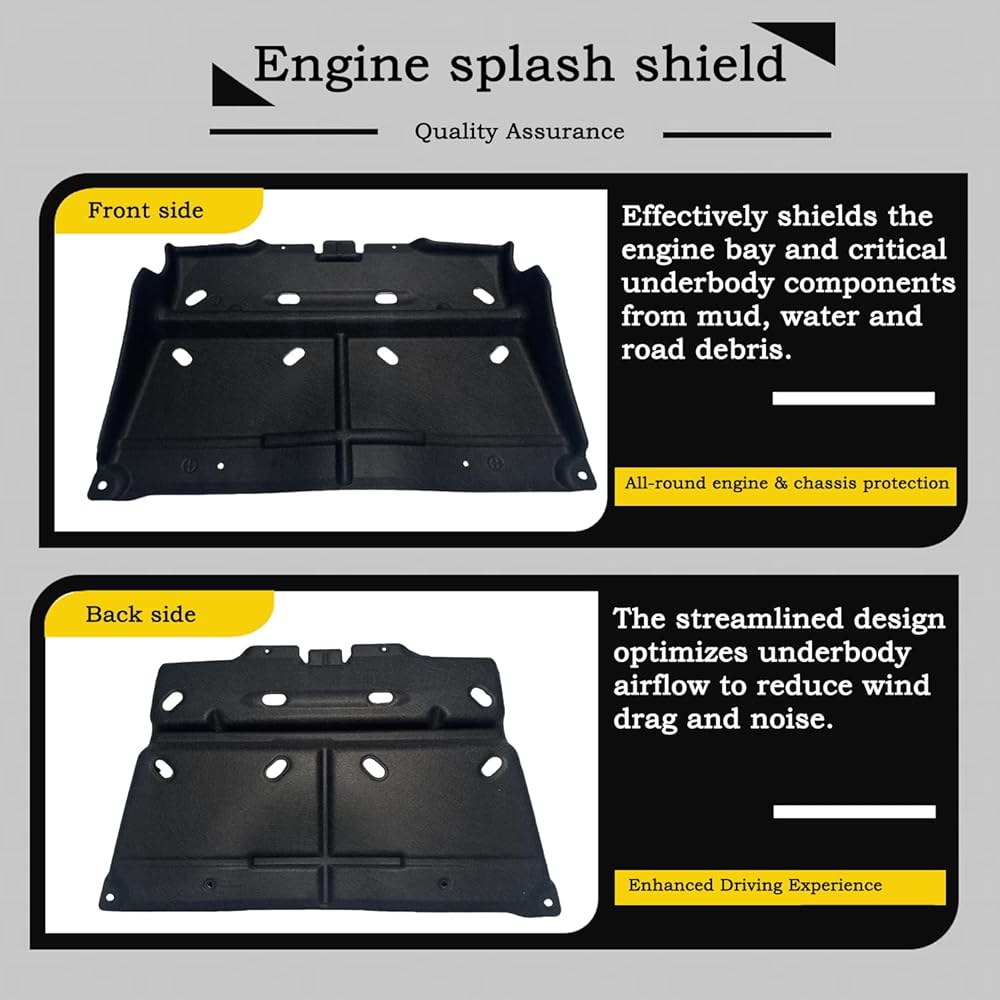 Engine splash shield

Quality Assurance

Front side

Effectively shields the engine bay and critical underbody components from mud, water and road debris.

All-round engine & chassis protection

Back side

The streamlined design optimizes underbody airflow to reduce wind drag and noise.

Enhanced Driving Experience