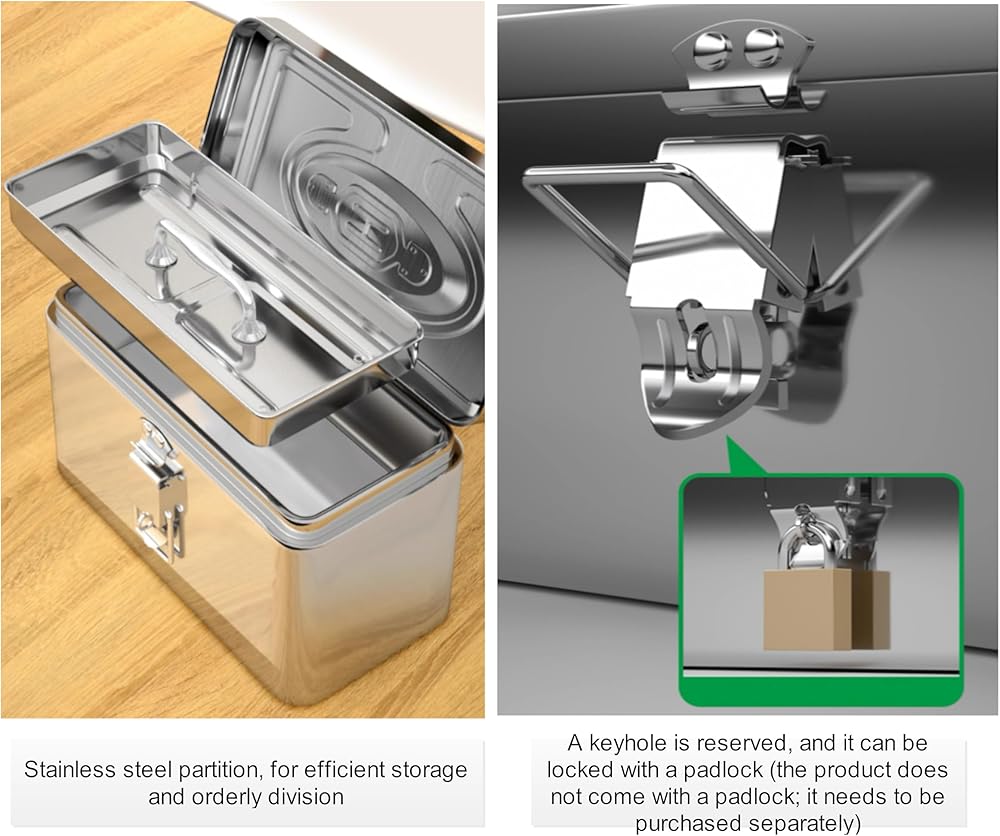 Stainless steel partition, for efficient storage and orderly division

A keyhole is reserved, and it can be locked with a padlock (the product does not come with a padlock; it needs to be purchased separately)