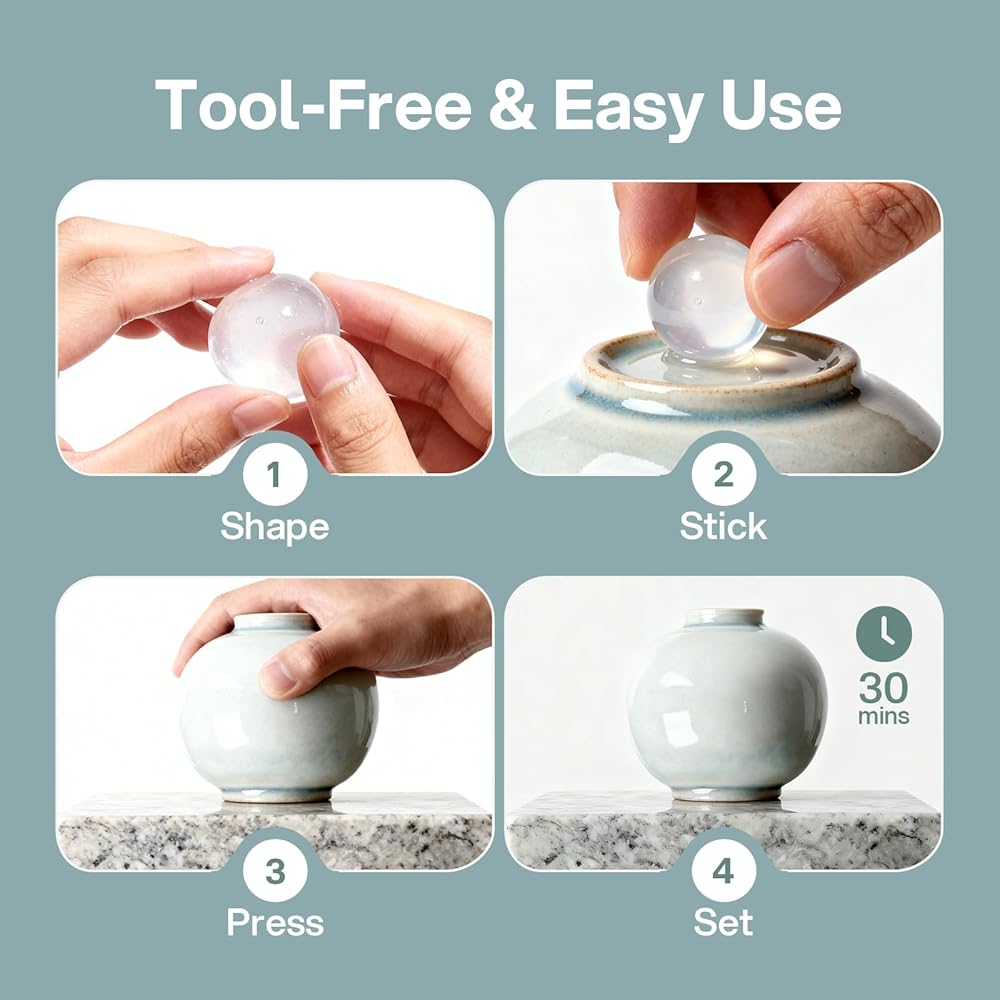 Tool-Free & Easy Use

1
Shape

2
Stick

3
Press

30
mins

4
Set