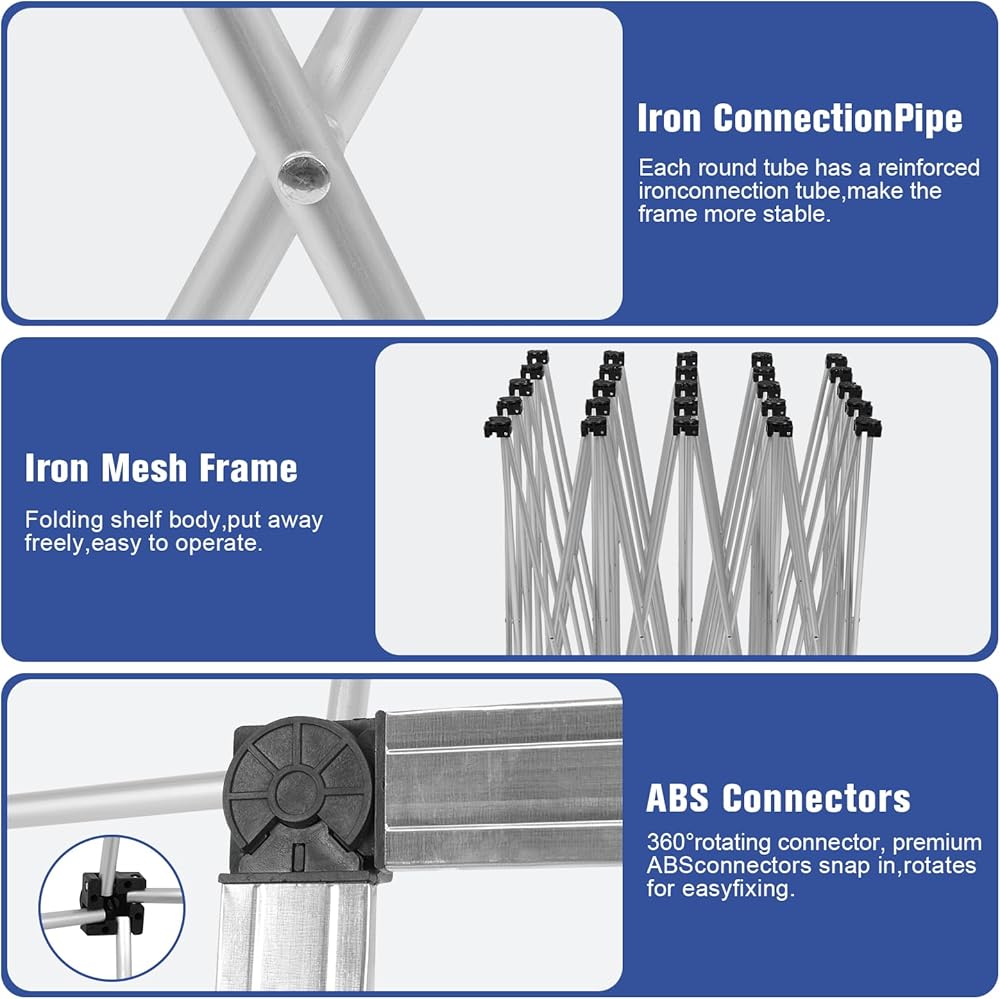 Iron ConnectionPipe

Each round tube has a reinforced ironconnection tube,make the frame more stable.

Iron Mesh Frame

Folding shelf body,put away freely,easy to operate.

ABS Connectors

360°rotating connector, premium ABSconnectors snap in,rotates for easyfixing.