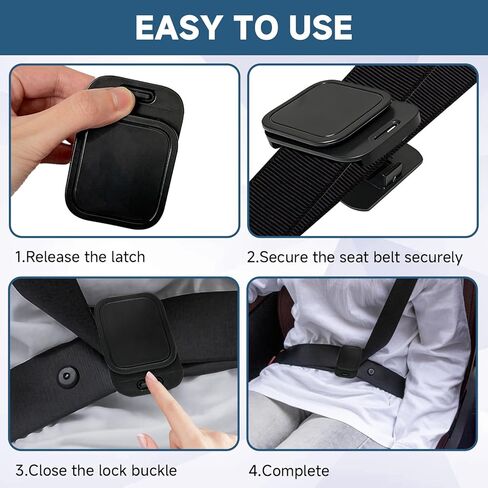 EASY TO USE

1.Release the latch

2.Secure the seat belt securely

3.Close the lock buckle

4.Complete