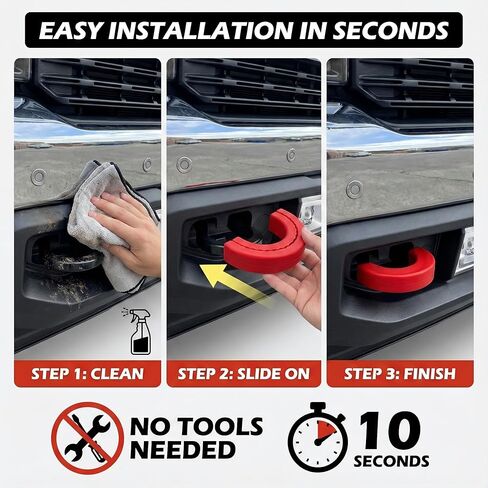 EASY INSTALLATION IN SECONDS

STEP 1: CLEAN

STEP 2: SLIDE ON

STEP 3: FINISH

NO TOOLS NEEDED

10 SECONDS