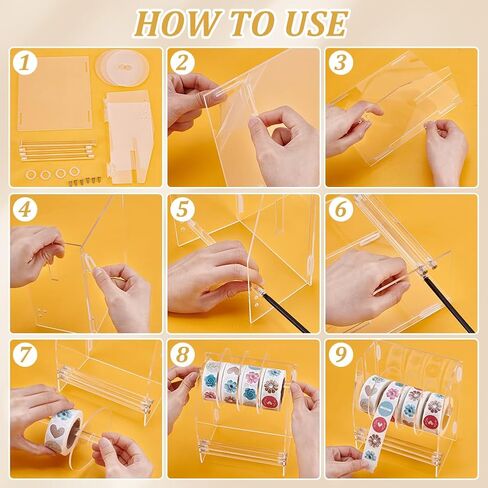 HOW TO USE

1

2

3

4

5

6

7

8

9