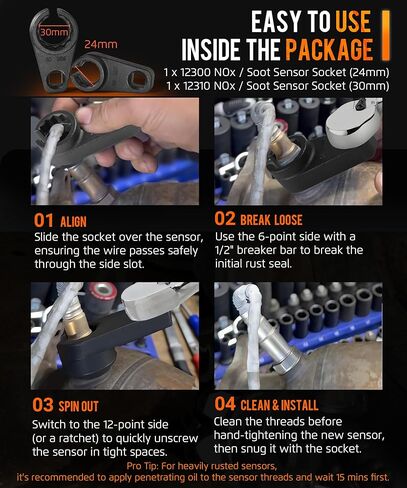 30mm

24mm

EASY TO USE
INSIDE THE PACKAGE

1 x 12300 NOx / Soot Sensor Socket (24mm)
1 x 12310 NOx / Soot Sensor Socket (30mm)

01 ALIGN
Slide the socket over the sensor, ensuring the wire passes safely through the side slot.

02 BREAK LOOSE
Use the 6-point side with a 1/2" breaker bar to break the initial rust seal.

03 SPIN OUT
Switch to the 12-point side (or a ratchet) to quickly unscrew the sensor in tight spaces.

04 CLEAN & INSTALL
Clean the threads before hand-tightening the new sensor, then snug it with the socket.

Pro Tip: For heavily rusted sensors, it's recommended to apply penetrating oil to the sensor threads and wait 15 mins first.