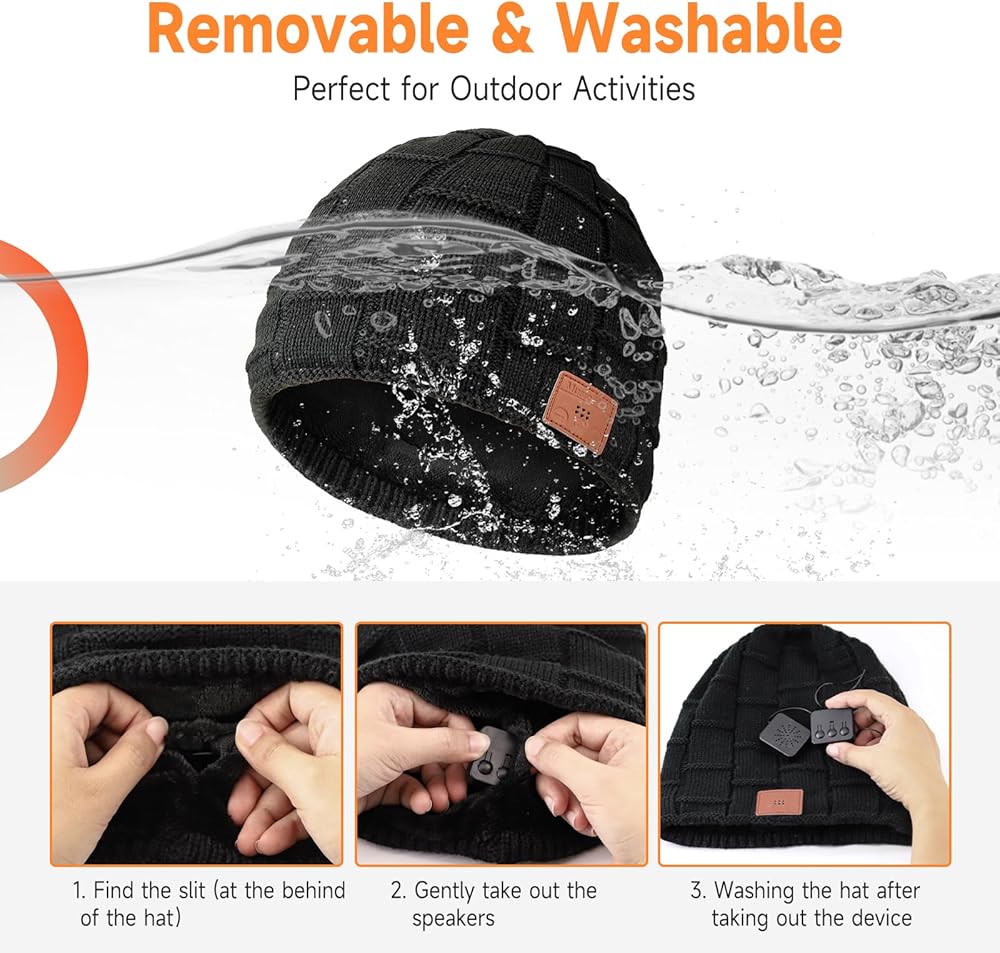 Removable & Washable

Perfect for Outdoor Activities

1. Find the slit (at the behind of the hat)

2. Gently take out the speakers

3. Washing the hat after taking out the device