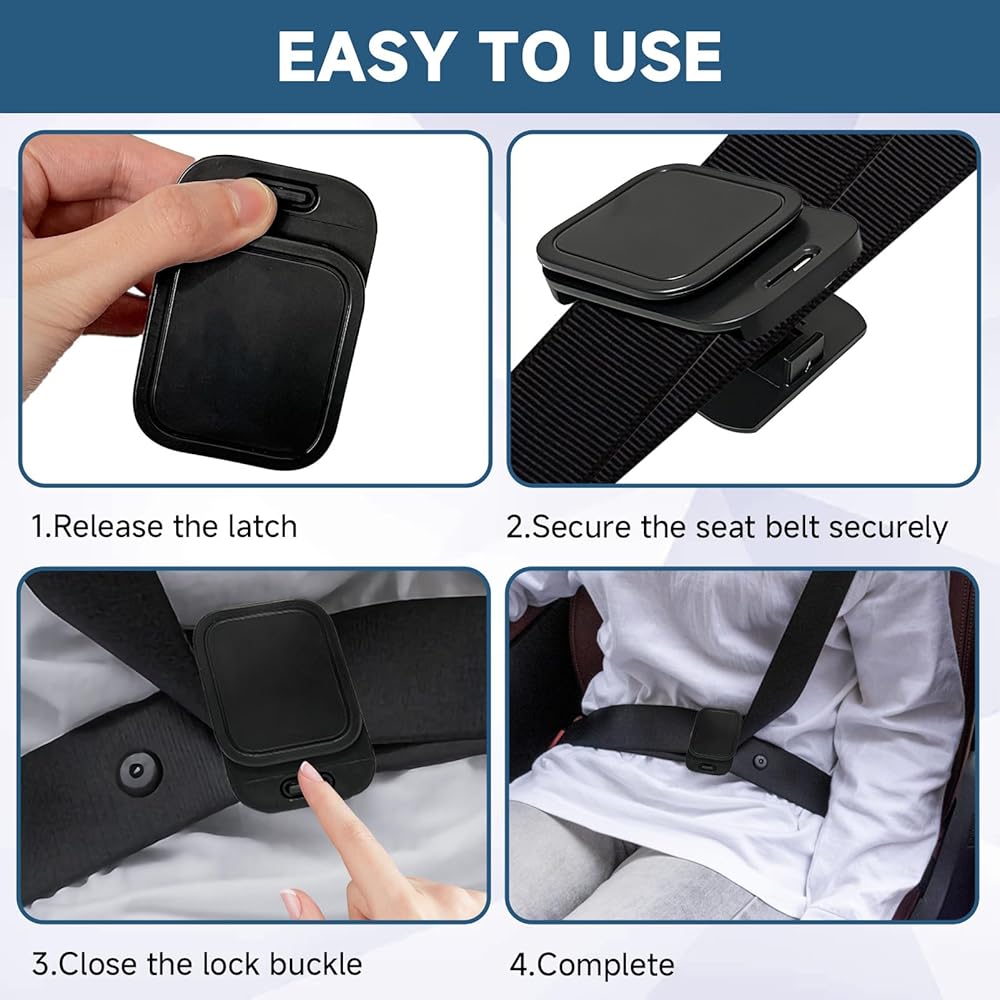 EASY TO USE

1.Release the latch

2.Secure the seat belt securely

3.Close the lock buckle

4.Complete