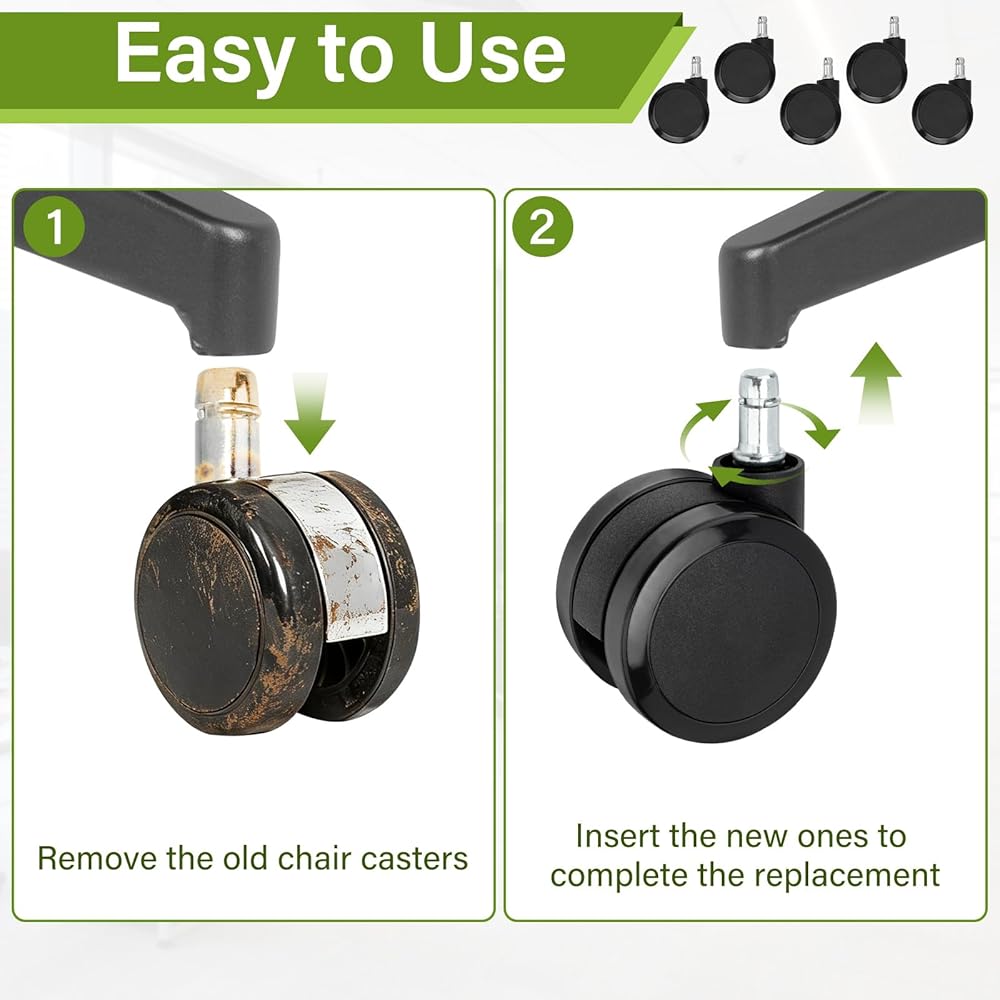 Easy to Use

1

Remove the old chair casters

2

Insert the new ones to complete the replacement