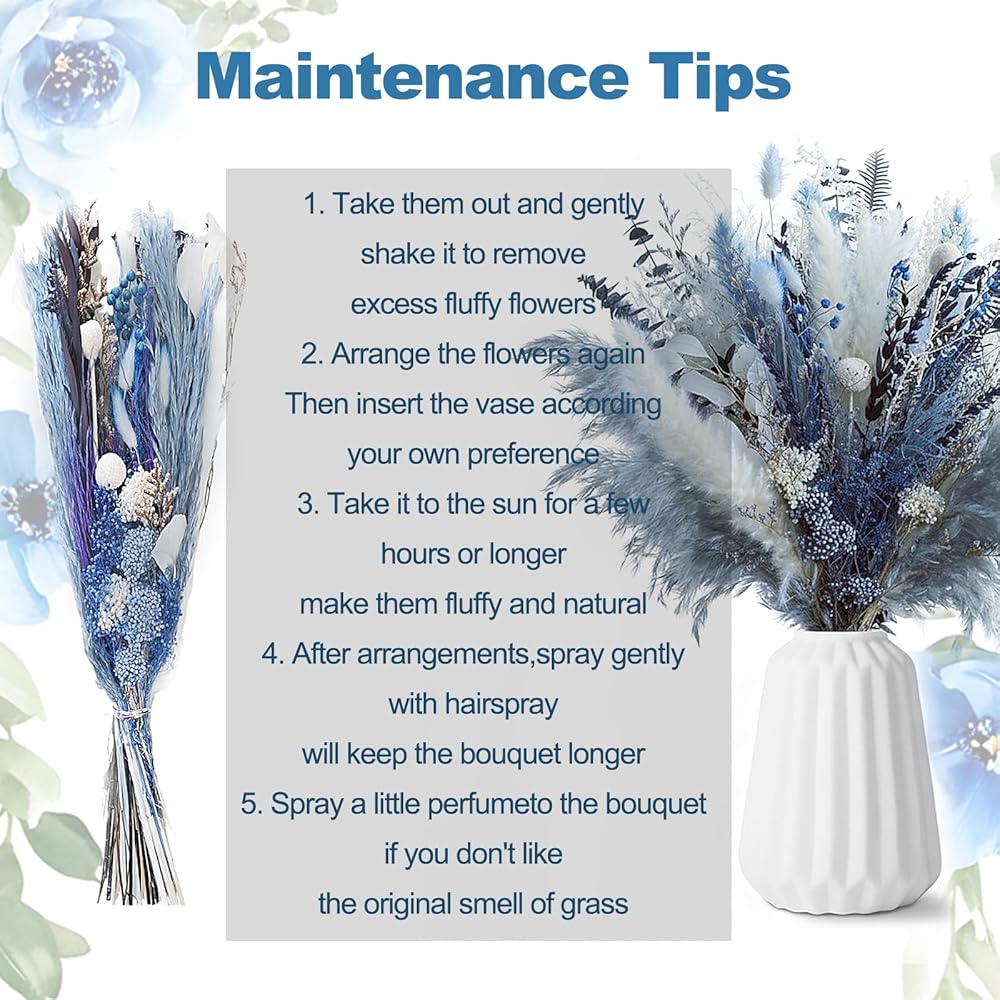 Maintenance Tips

1. Take them out and gently shake it to remove excess fluffy flowers
2. Arrange the flowers again Then insert the vase according your own preference
3. Take it to the sun for a few hours or longer make them fluffy and natural
4. After arrangements,spray gently with hairspray will keep the bouquet longer
5. Spray a little perfumeto the bouquet if you don't like the original smell of grass