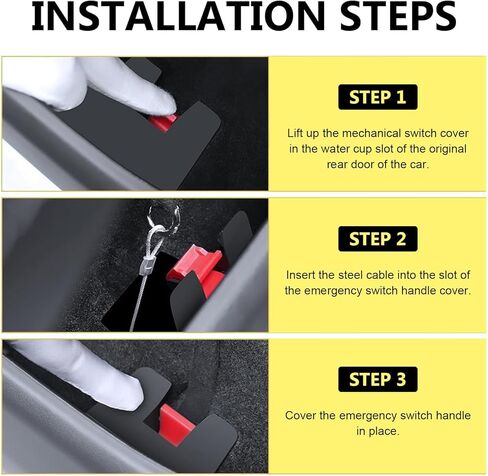 INSTALLATION STEPS

STEP 1

Lift up the mechanical switch cover in the water cup slot of the original rear door of the car.

STEP 2

Insert the steel cable into the slot of the emergency switch handle cover.

STEP 3

Cover the emergency switch handle in place.