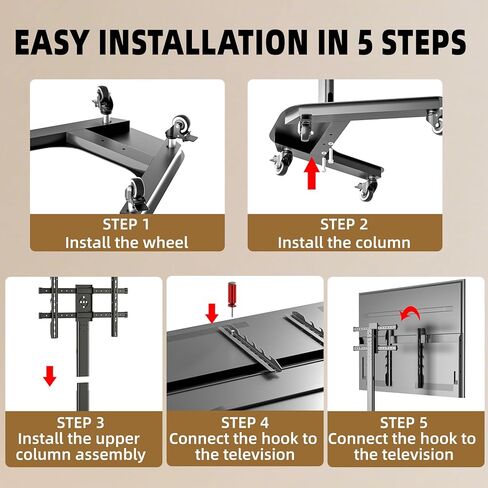 EASY INSTALLATION IN 5 STEPS

STEP 1
Install the wheel

STEP 2
Install the column

STEP 3
Install the upper column assembly

STEP 4
Connect the hook to the television

STEP 5
Connect the hook to the television