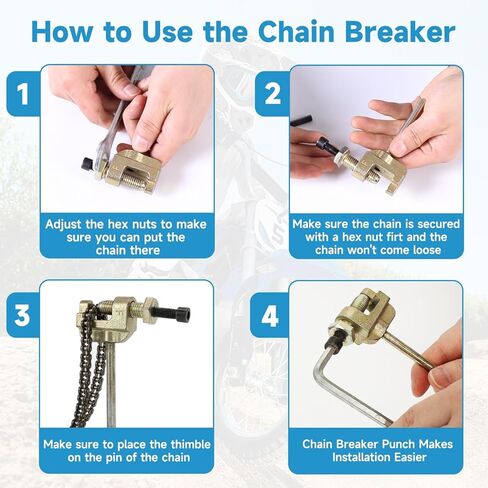 How to Use the Chain Breaker

1

Adjust the hex nuts to make sure you can put the chain there

2

Make sure the chain is secured with a hex nut firt and the chain won't come loose

3

Make sure to place the thimble on the pin of the chain

4

Chain Breaker Punch Makes Installation Easier