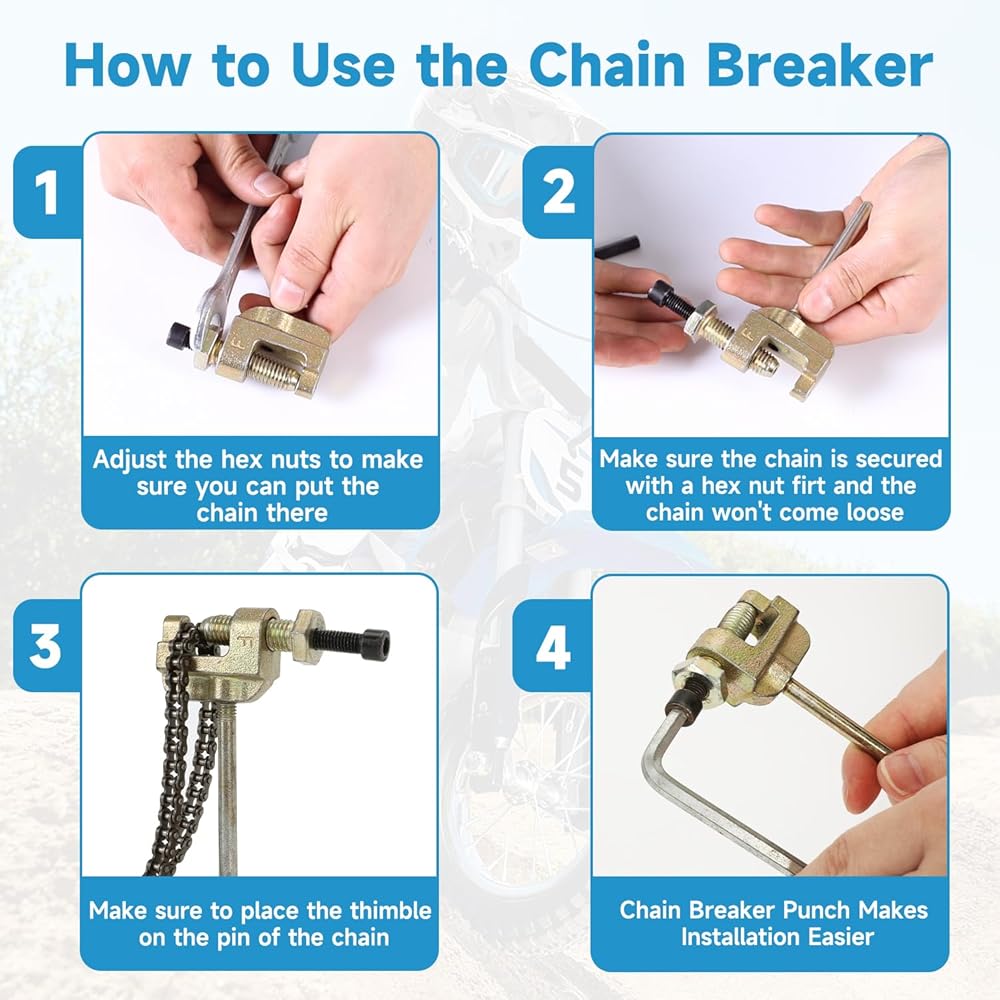 How to Use the Chain Breaker

1

Adjust the hex nuts to make sure you can put the chain there

2

Make sure the chain is secured with a hex nut firt and the chain won't come loose

3

Make sure to place the thimble on the pin of the chain

4

Chain Breaker Punch Makes Installation Easier