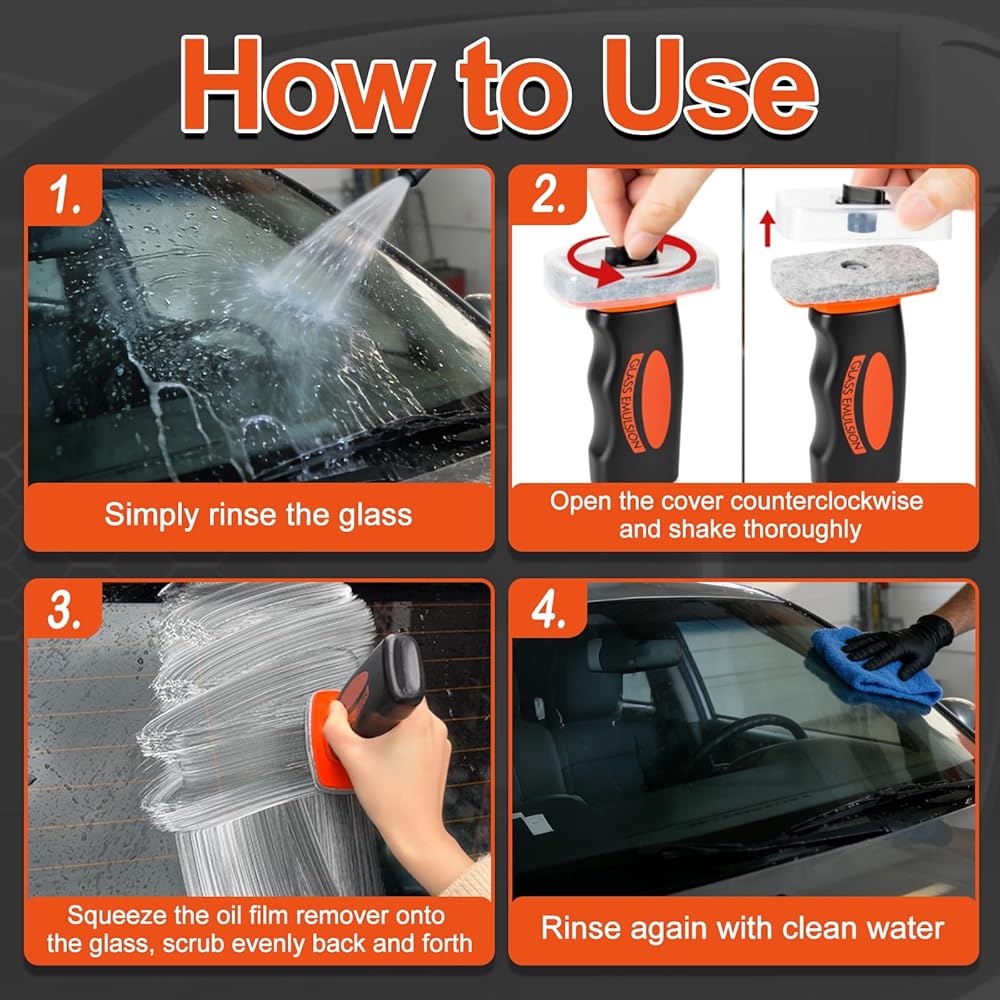 How to Use

1.

Simply rinse the glass

2.

GLASS EMULSION

GLASS EMULSION

Open the cover counterclockwise and shake thoroughly

3.

Squeeze the oil film remover onto the glass, scrub evenly back and forth

4.

Rinse again with clean water