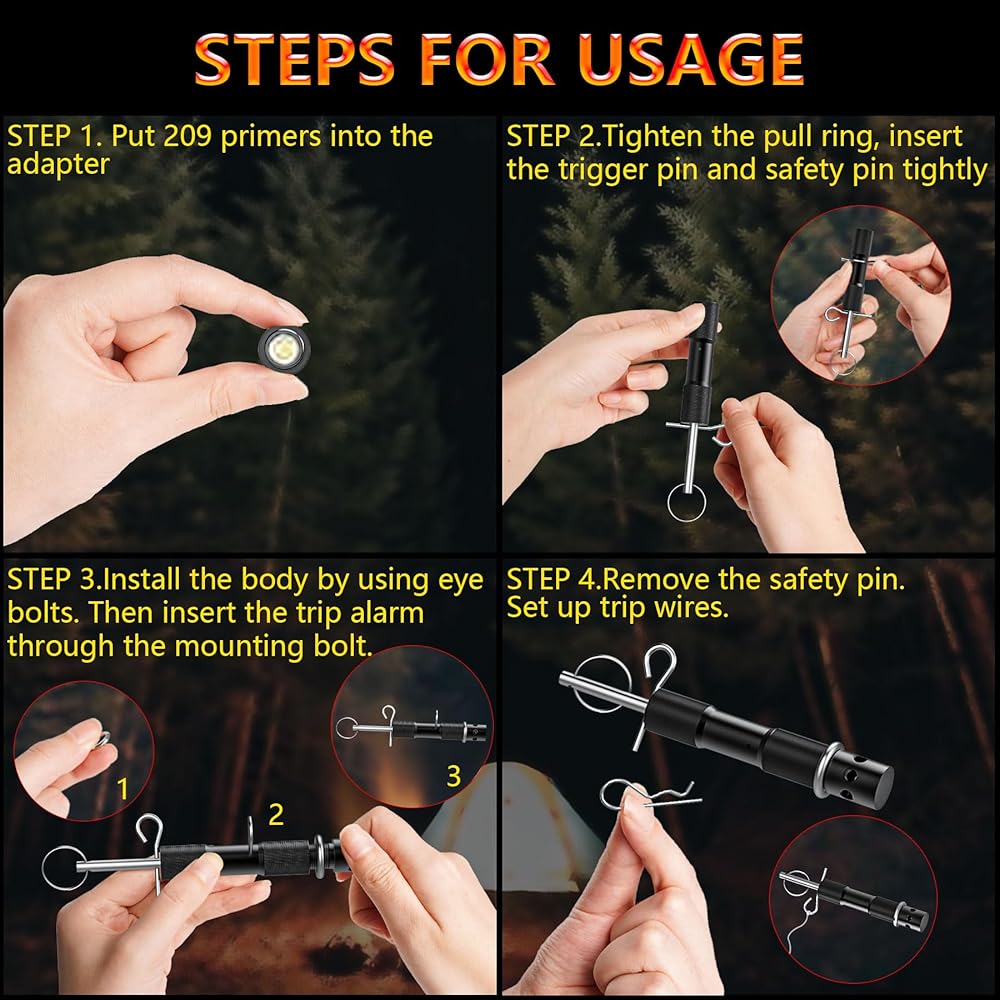 STEPS FOR USAGE

STEP 1. Put 209 primers into the adapter

STEP 2.Tighten the pull ring, insert the trigger pin and safety pin tightly

STEP 3.Install the body by using eye bolts. Then insert the trip alarm through the mounting bolt.

1

2

3

STEP 4.Remove the safety pin. Set up trip wires.