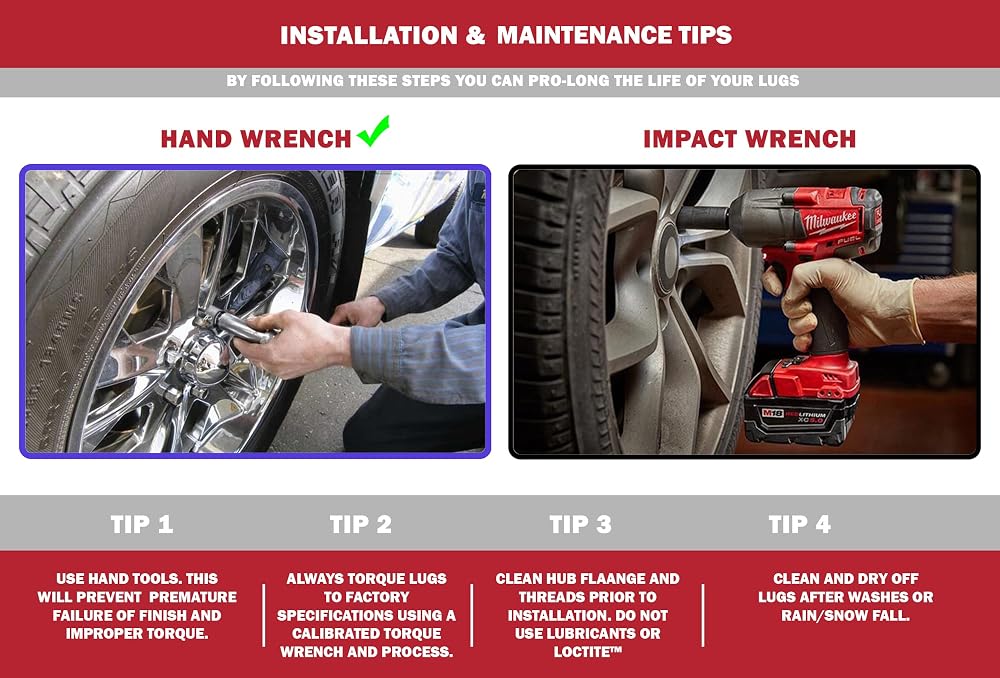 INSTALLATION & MAINTENANCE TIPS

BY FOLLOWING THESE STEPS YOU CAN PRO-LONG THE LIFE OF YOUR LUGS

HAND WRENCH ✓

IMPACT WRENCH

TIP 1

USE HAND TOOLS. THIS WILL PREVENT PREMATURE FAILURE OF FINISH AND IMPROPER TORQUE.

TIP 2

ALWAYS TORQUE LUGS TO FACTORY SPECIFICATIONS USING A CALIBRATED TORQUE WRENCH AND PROCESS.

TIP 3

CLEAN HUB FLAANGE AND THREADS PRIOR TO INSTALLATION. DO NOT USE LUBRICANTS OR LOCTITE™

TIP 4

CLEAN AND DRY OFF LUGS AFTER WASHES OR RAIN/SNOW FALL.