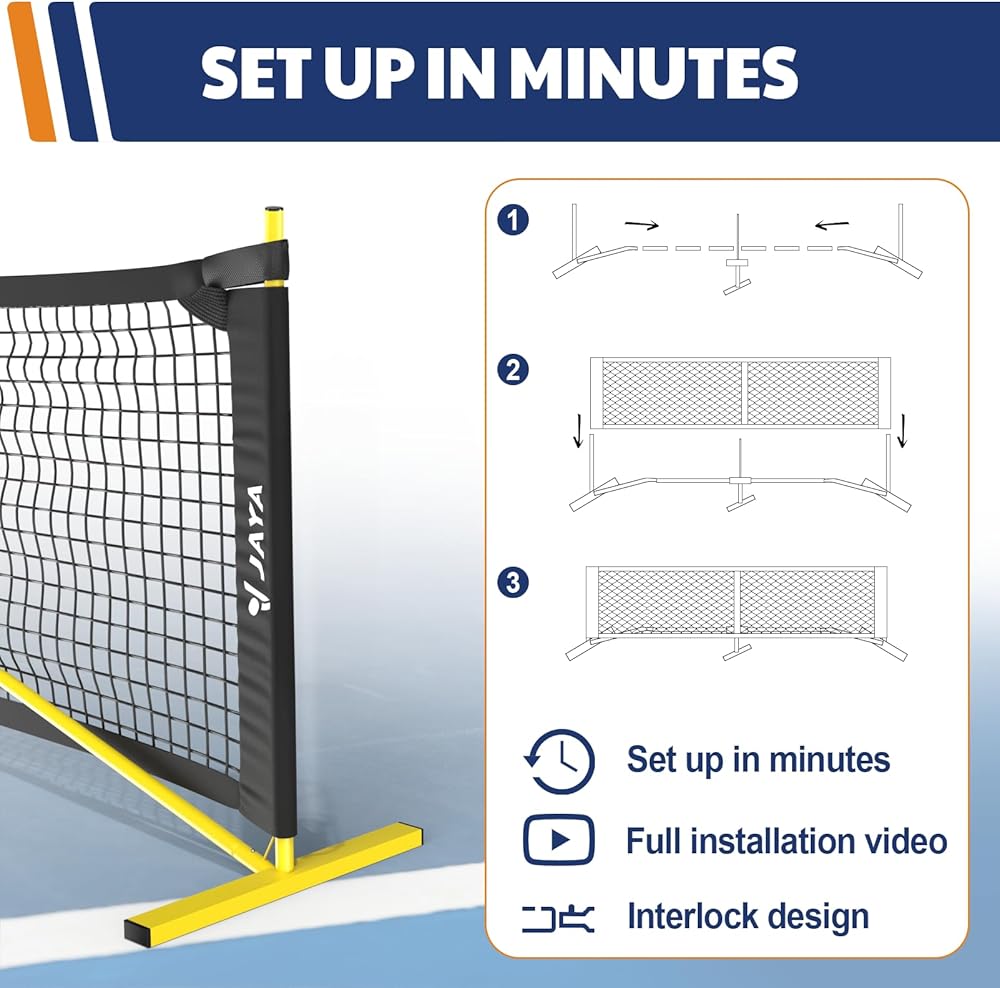 SET UP IN MINUTES

JAYA

1

2

3

Set up in minutes

Full installation video

Interlock design