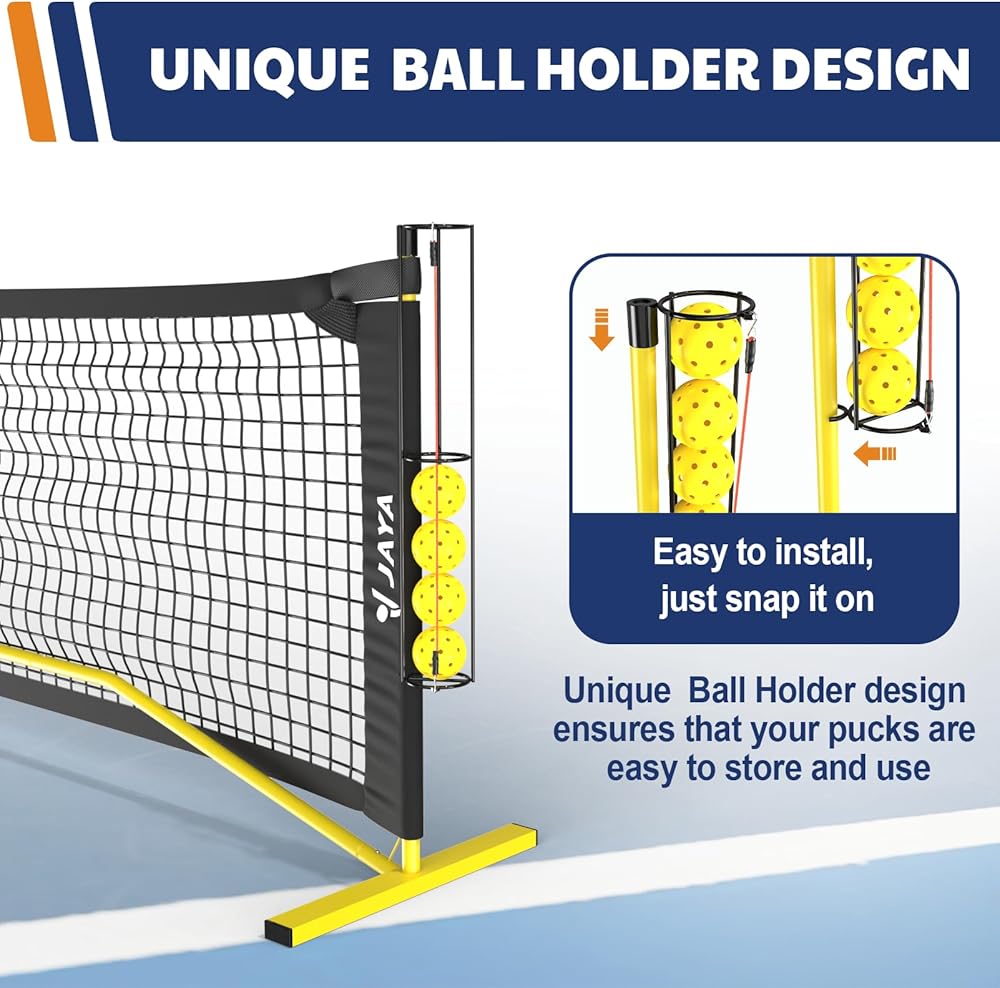 UNIQUE BALL HOLDER DESIGN

JAYA

Easy to install, just snap it on

Unique Ball Holder design ensures that your pucks are easy to store and use