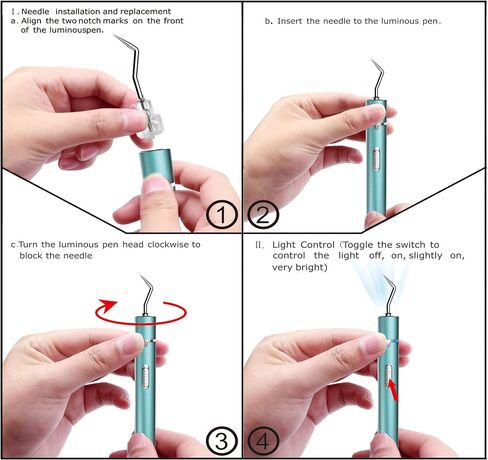 Ⅰ. Needle installation and replacement
a. Align the two notch marks on the front of the luminouspen.

①

b. Insert the needle to the luminous pen.

②

c.Turn the luminous pen head clockwise to block the needle

③

Ⅱ. Light Control (Toggle the switch to control the light off, on, slightly on, very bright)

④