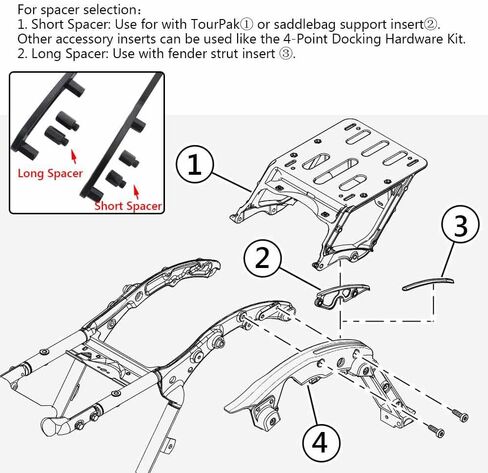 For spacer selection：
1. Short Spacer: Use for with TourPak① or saddlebag support insert②. Other accessory inserts can be used like the 4-Point Docking Hardware Kit.
2. Long Spacer: Use with fender strut insert ③.

Long Spacer

Short Spacer

1

2

3

4