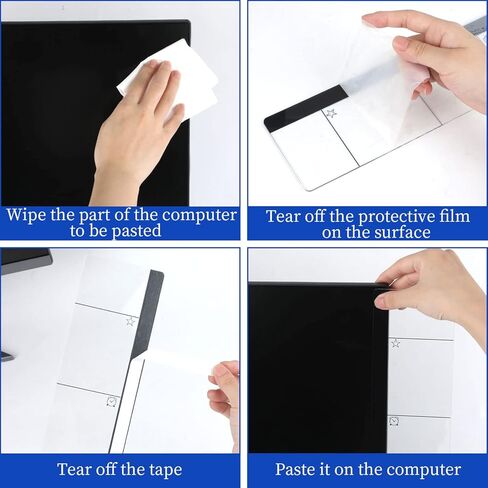 Wipe the part of the computer to be pasted

Tear off the protective film on the surface

Tear off the tape

Paste it on the computer