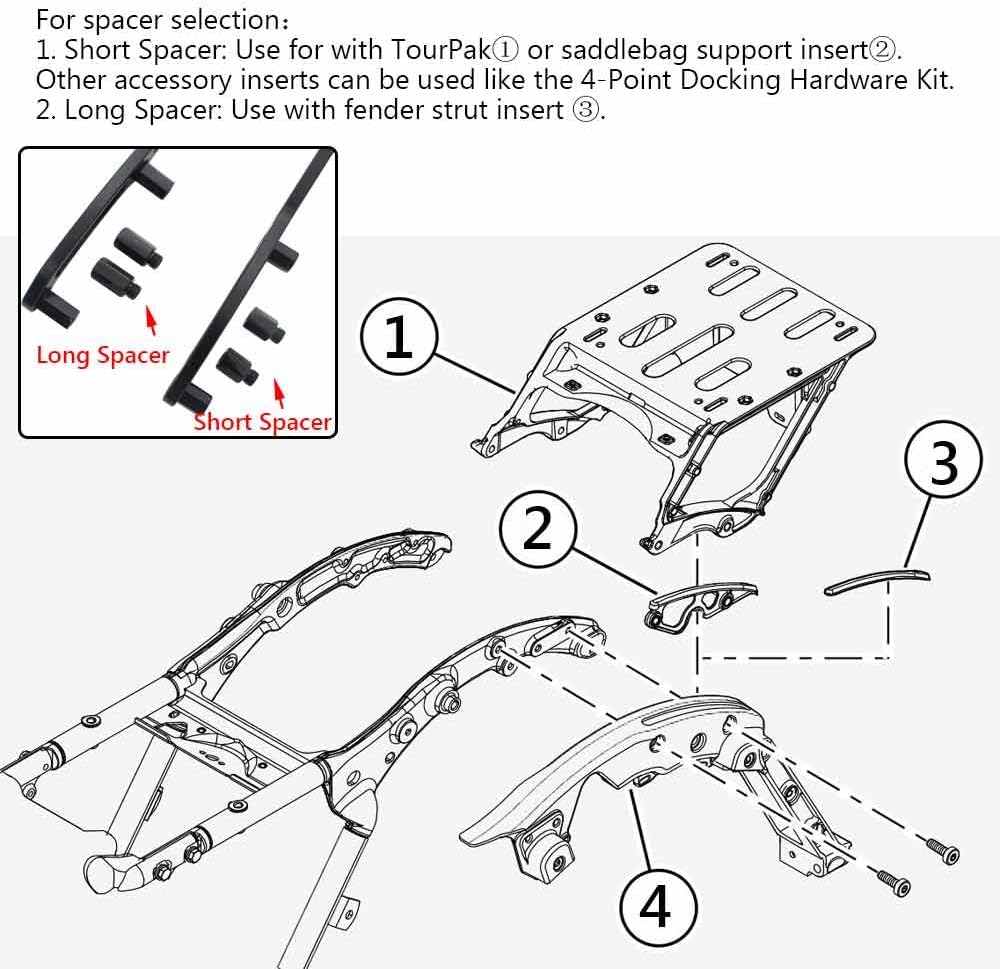 For spacer selection：
1. Short Spacer: Use for with TourPak① or saddlebag support insert②. Other accessory inserts can be used like the 4-Point Docking Hardware Kit.
2. Long Spacer: Use with fender strut insert ③.

Long Spacer

Short Spacer

1

2

3

4