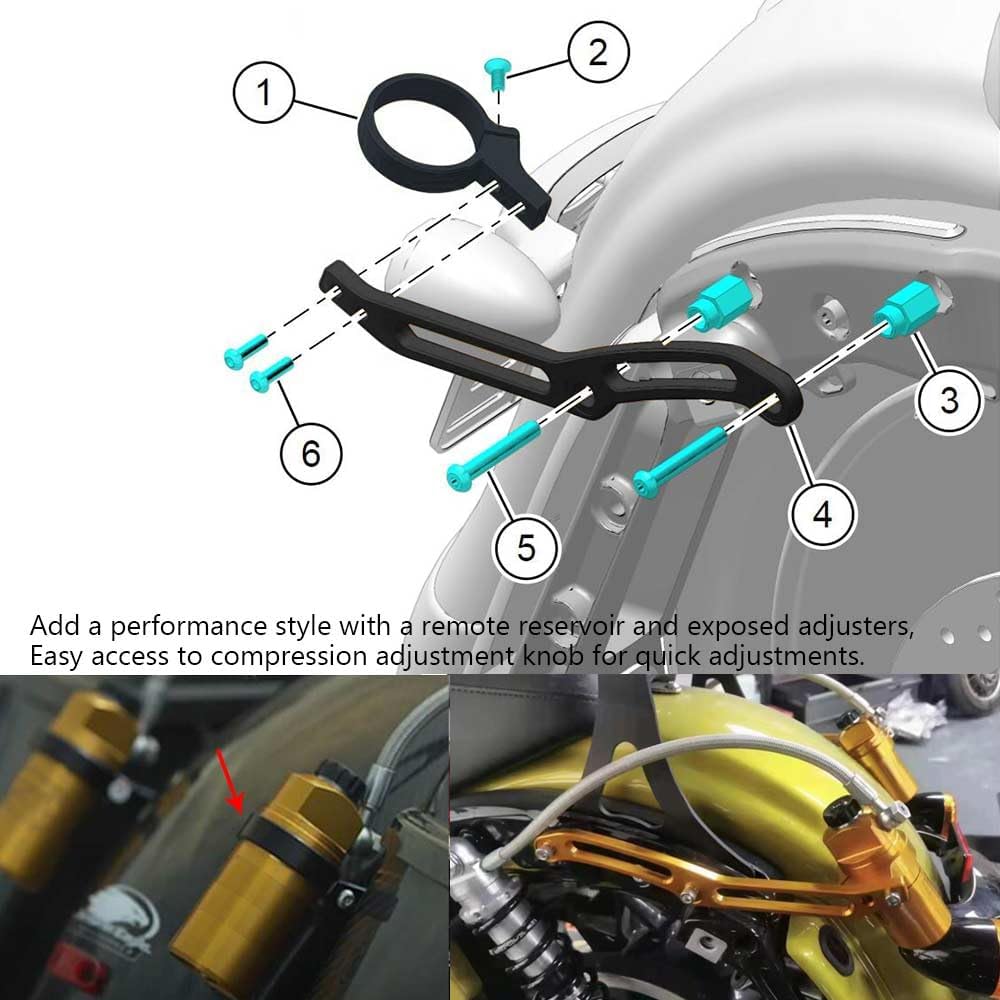 1
2
3
4
5
6

Add a performance style with a remote reservoir and exposed adjusters, Easy access to compression adjustment knob for quick adjustments.