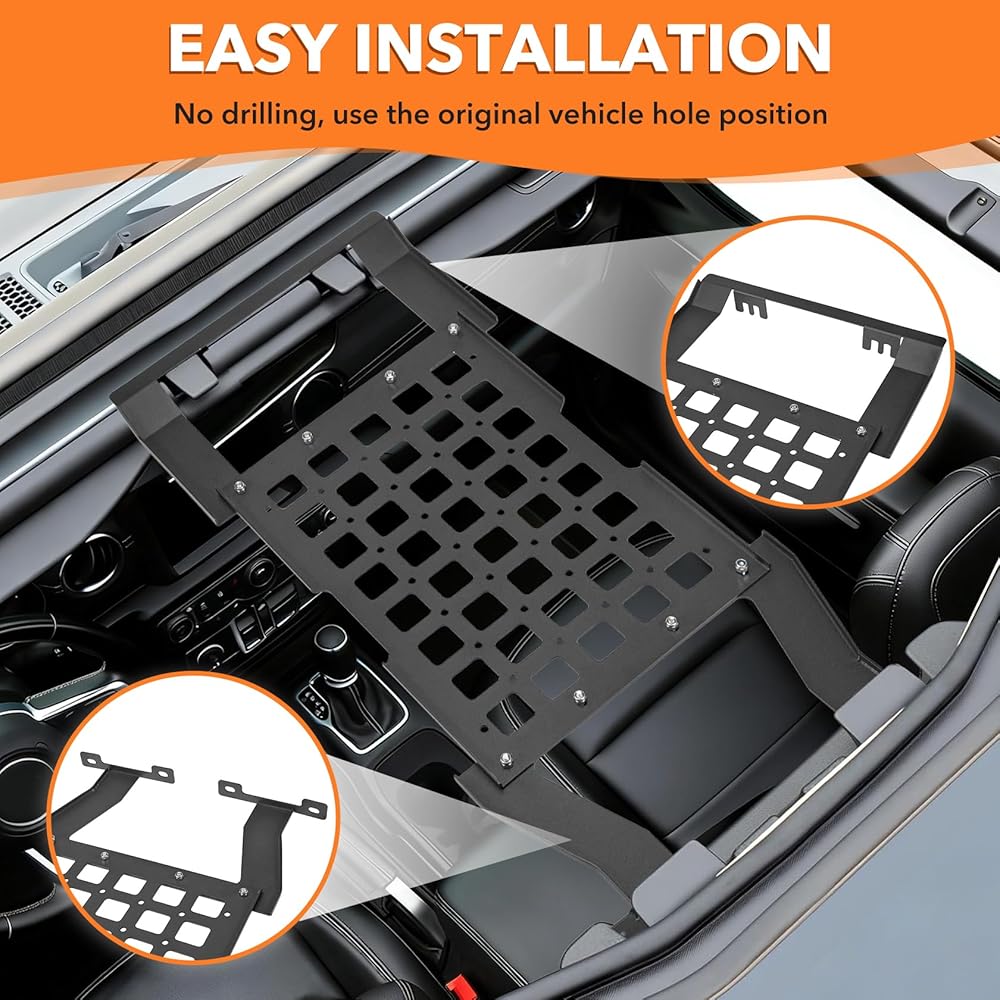 EASY INSTALLATION

No drilling, use the original vehicle hole position