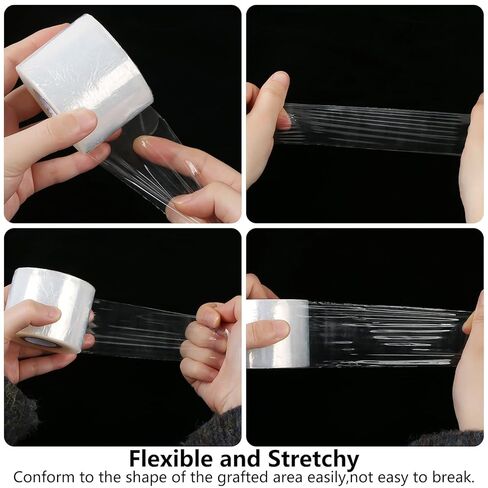 Flexible and Stretchy
Conform to the shape of the grafted area easily,not easy to break.