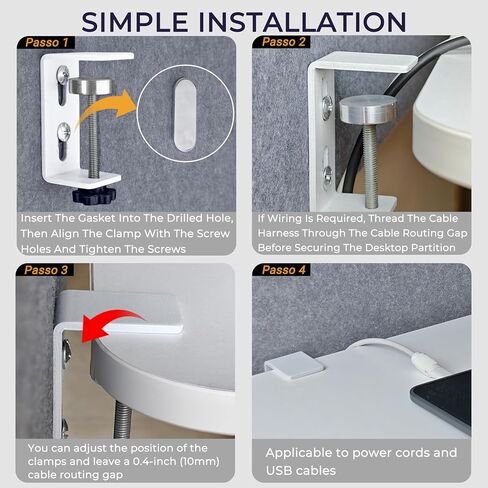 SIMPLE INSTALLATION

Passo 1

Insert The Gasket Into The Drilled Hole, Then Align The Clamp With The Screw Holes And Tighten The Screws

Passo 2

If Wiring Is Required, Thread The Cable Harness Through The Cable Routing Gap Before Securing The Desktop Partition

Passo 3

You can adjust the position of the clamps and leave a 0.4-inch (10mm) cable routing gap

Passo 4

Applicable to power cords and USB cables