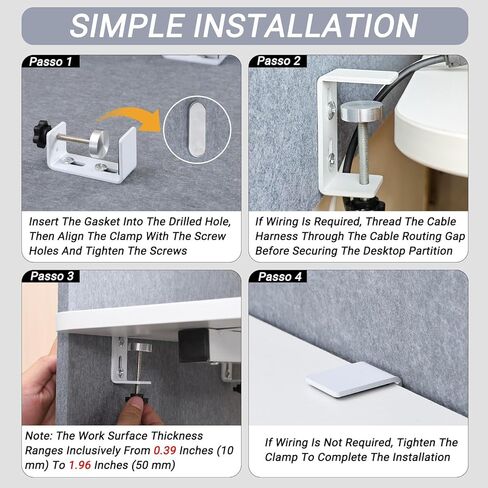 SIMPLE INSTALLATION

Passo 1

Insert The Gasket Into The Drilled Hole, Then Align The Clamp With The Screw Holes And Tighten The Screws

Passo 2

If Wiring Is Required, Thread The Cable Harness Through The Cable Routing Gap Before Securing The Desktop Partition

Passo 3

Note: The Work Surface Thickness Ranges Inclusively From 0.39 Inches (10 mm) To 1.96 Inches (50 mm)

Passo 4

If Wiring Is Not Required, Tighten The Clamp To Complete The Installation