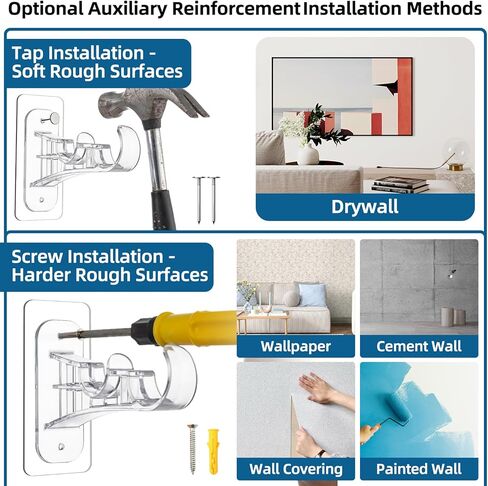 Optional Auxiliary Reinforcement Installation Methods

Tap Installation - Soft Rough Surfaces

Drywall

Screw Installation - Harder Rough Surfaces

Wallpaper

Cement Wall

Wall Covering

Painted Wall