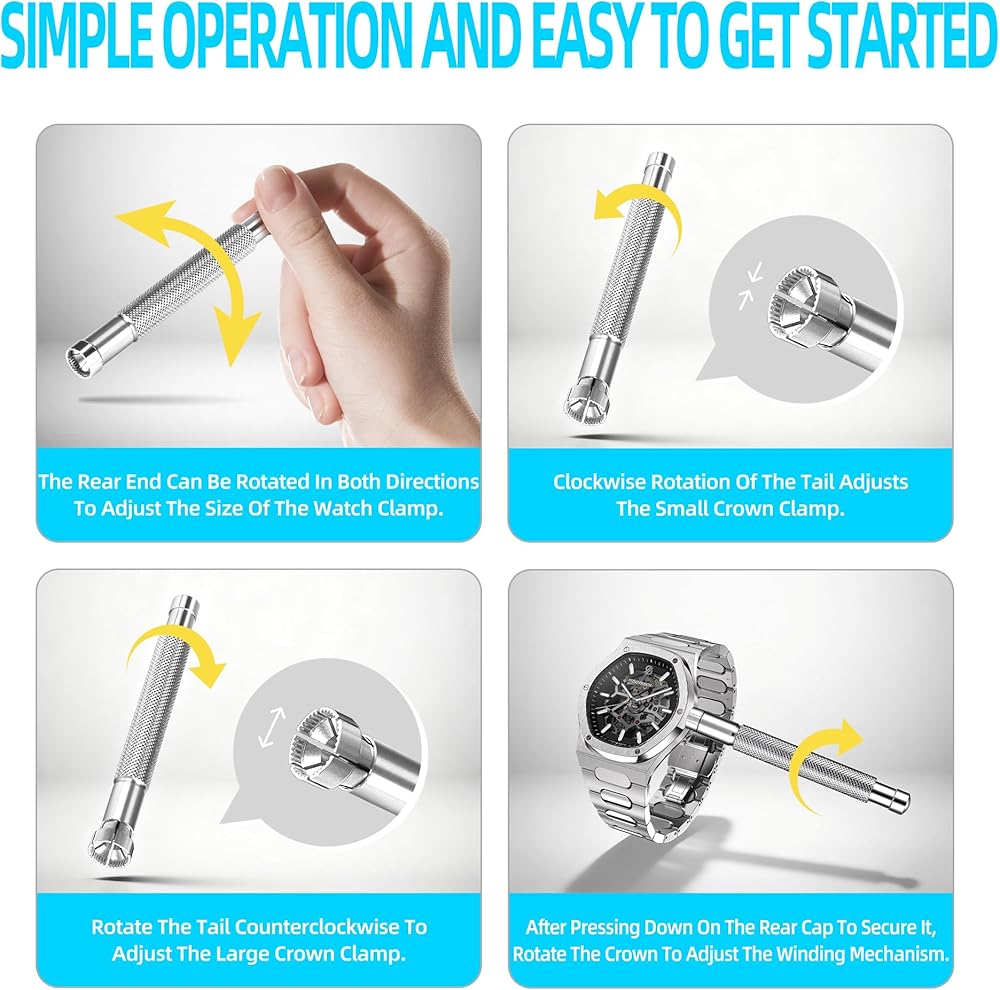 SIMPLE OPERATION AND EASY TO GET STARTED

The Rear End Can Be Rotated In Both Directions To Adjust The Size Of The Watch Clamp.

Clockwise Rotation Of The Tail Adjusts The Small Crown Clamp.

Rotate The Tail Counterclockwise To Adjust The Large Crown Clamp.

After Pressing Down On The Rear Cap To Secure It, Rotate The Crown To Adjust The Winding Mechanism.