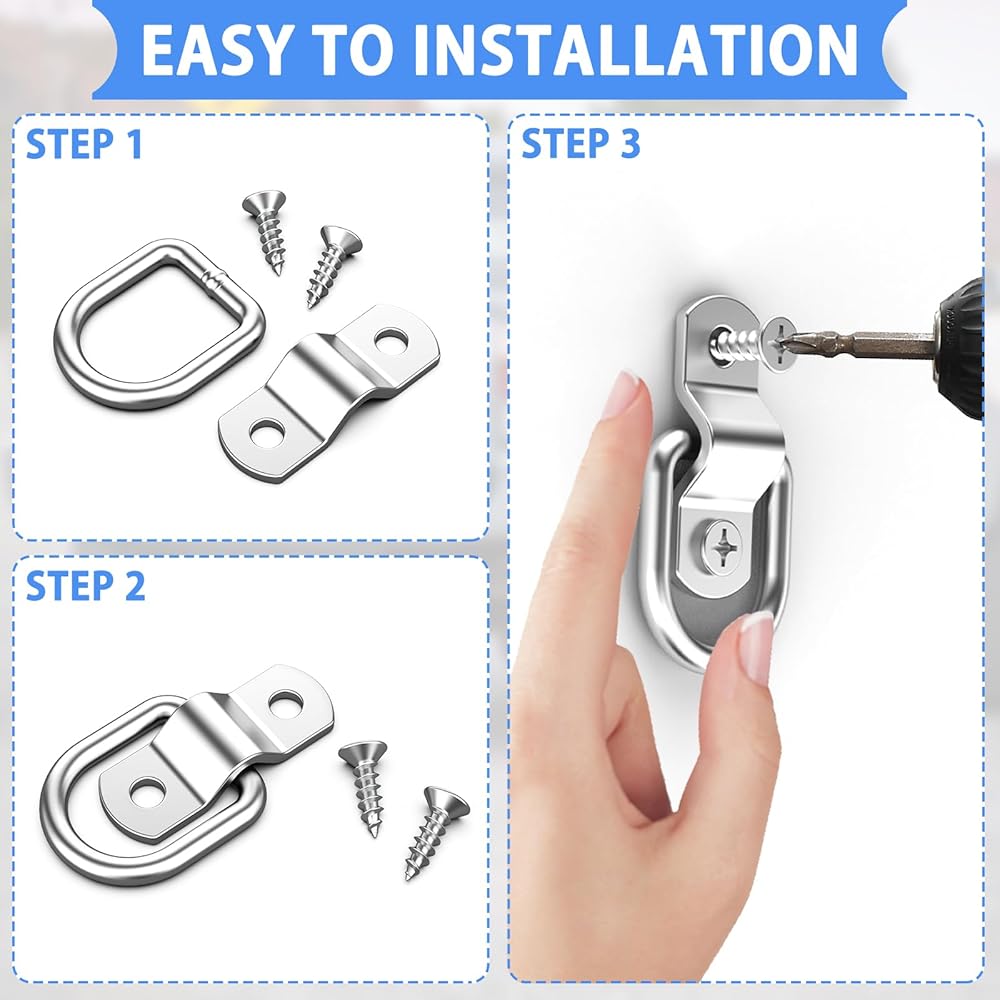 EASY TO INSTALLATION

STEP 1

STEP 2

STEP 3