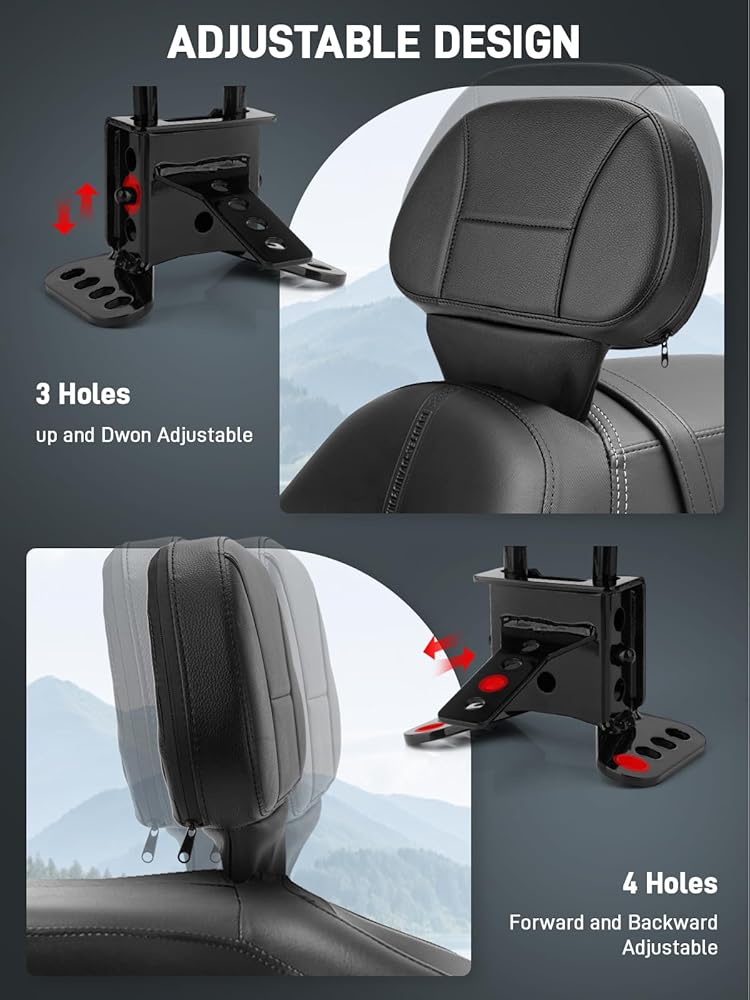 ADJUSTABLE DESIGN

3 Holes

up and Dwon Adjustable

4 Holes

Forward and Backward Adjustable