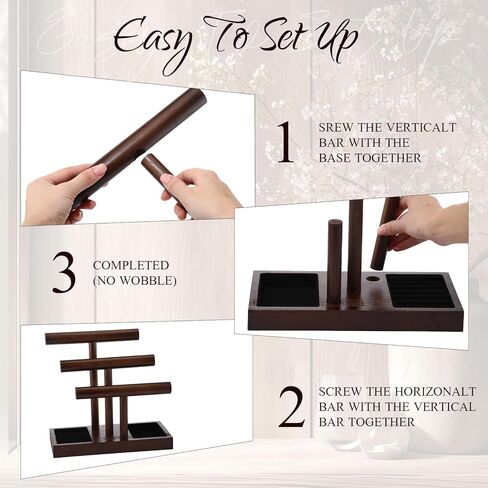 Easy To Set Up

1 SREW THE VERTICALT BAR WITH THE BASE TOGETHER

3 COMPLETED (NO WOBBLE)

2 SCREW THE HORIZONALT BAR WITH THE VERTICAL BAR TOGETHER