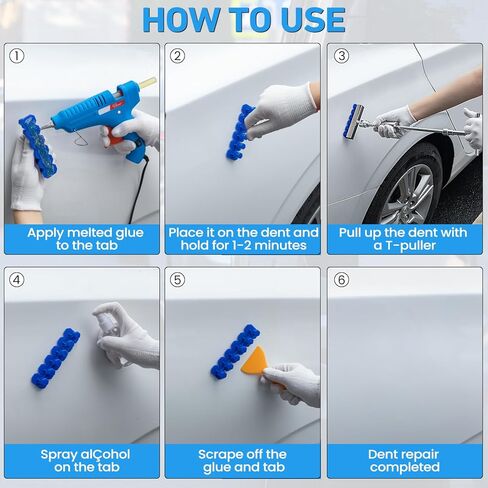 HOW TO USE

①

Apply melted glue to the tab

②

Place it on the dent and hold for 1-2 minutes

③

Pull up the dent with a T-puller

④

Spray alÇohol on the tab

⑤

Scrape off the glue and tab

⑥

Dent repair completed