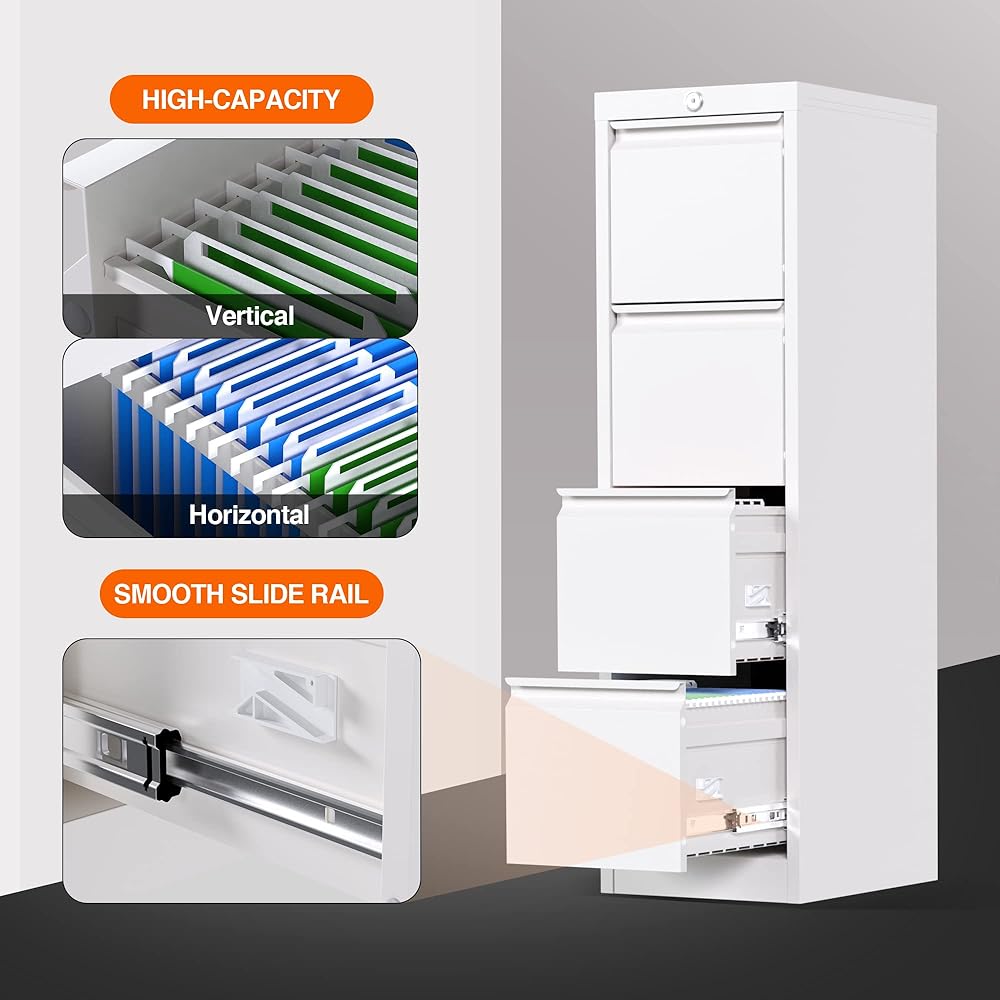 HIGH-CAPACITY

Vertical

Horizontal

SMOOTH SLIDE RAIL