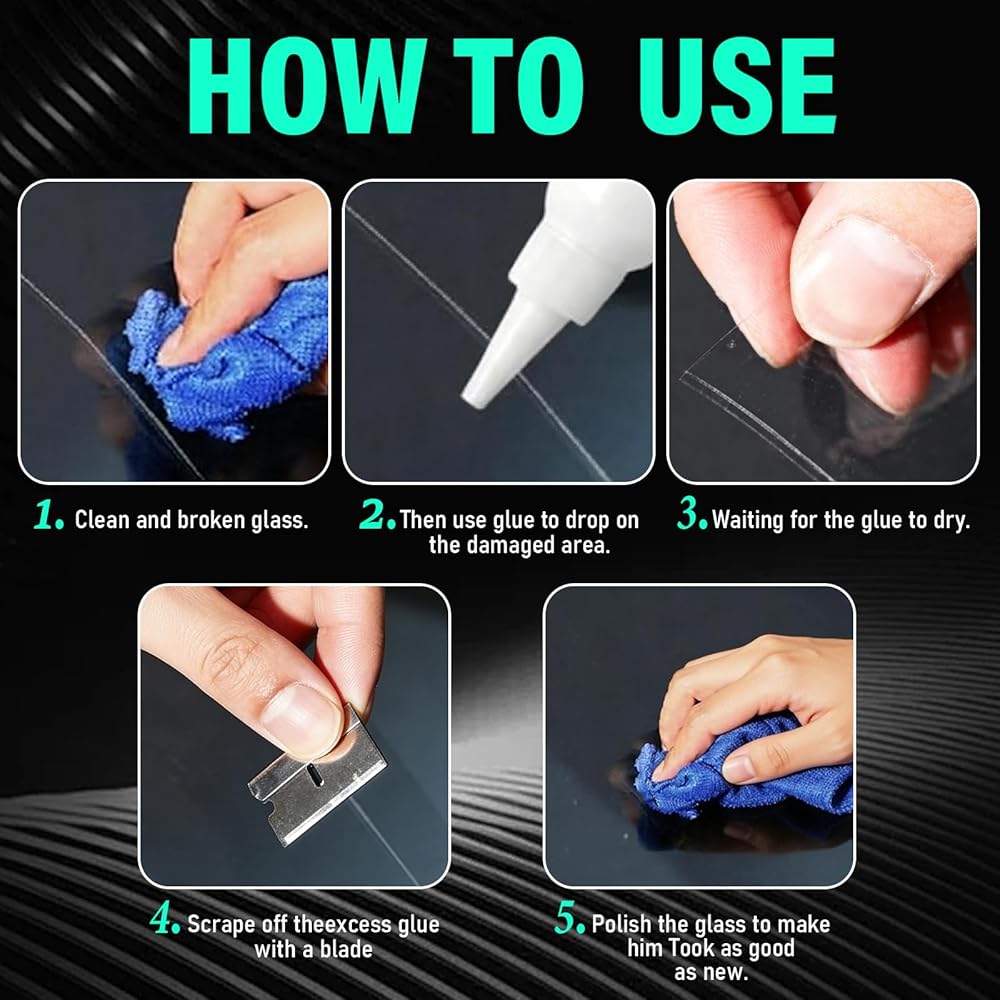 HOW TO USE

1. Clean and broken glass.

2. Then use glue to drop on the damaged area.

3. Waiting for the glue to dry.

4. Scrape off theexcess glue with a blade

5. Polish the glass to make him Took as good as new.