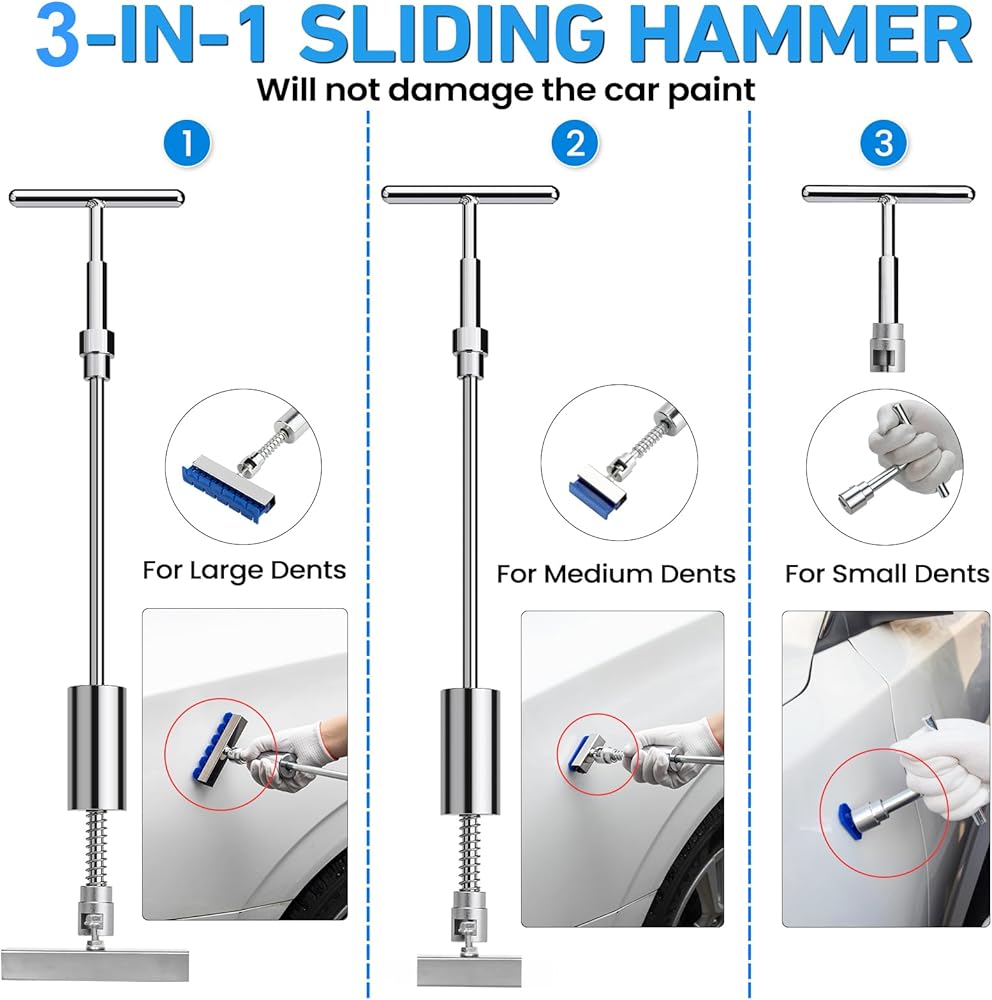 3-IN-1 SLIDING HAMMER
Will not damage the car paint

1

For Large Dents

2

For Medium Dents

3

For Small Dents