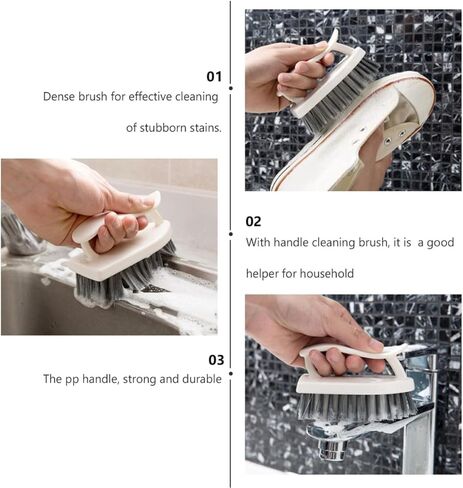 01

Dense brush for effective cleaning

of stubborn stains.

02

With handle cleaning brush, it is  a good

helper for household

03

The pp handle, strong and durable