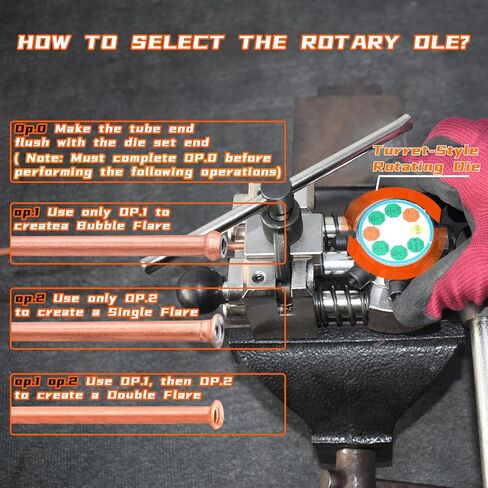 HOW TO SELECT THE ROTARY DIE?

Op.0 Make the tube end flush with the die set end ( Note: Must complete OP.0 before performing the following operations)

Turret-Style Rotating Die

op.1 Use only OP.1 to createa Bubble Flare

op.2 Use only OP.2 to create a Single Flare

op.1 op.2 Use OP.1, then OP.2 to create a Double Flare